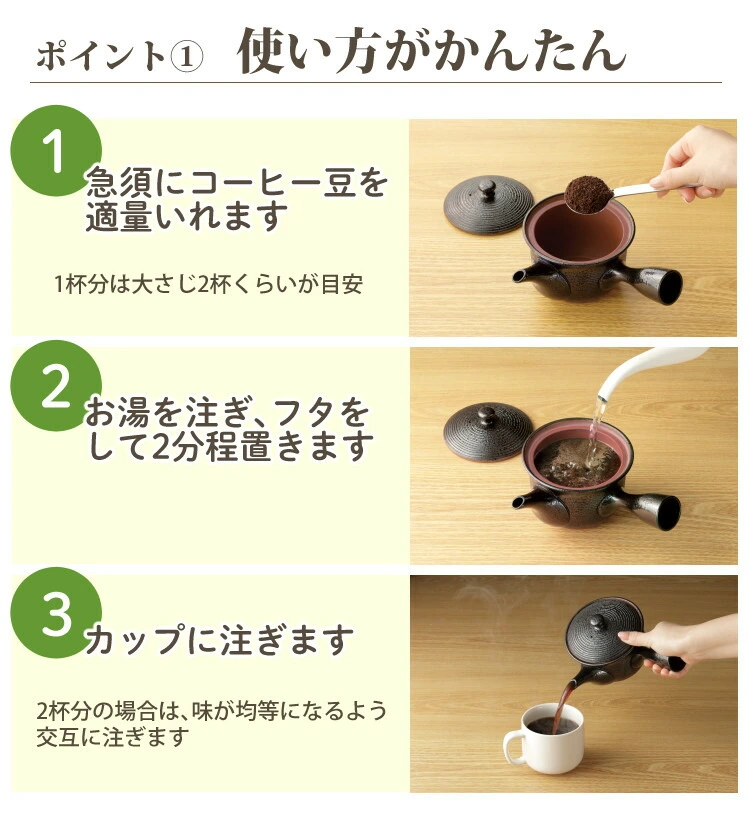 ポイント① 使い方がかんたん

1

急須にコーヒー豆を適量いれます

1杯分は大さじ2杯くらいが目安

2

お湯を注ぎ、フタをして2分程置きます

3

カップに注ぎます

2杯分の場合は、味が均等になるよう交互に注ぎます