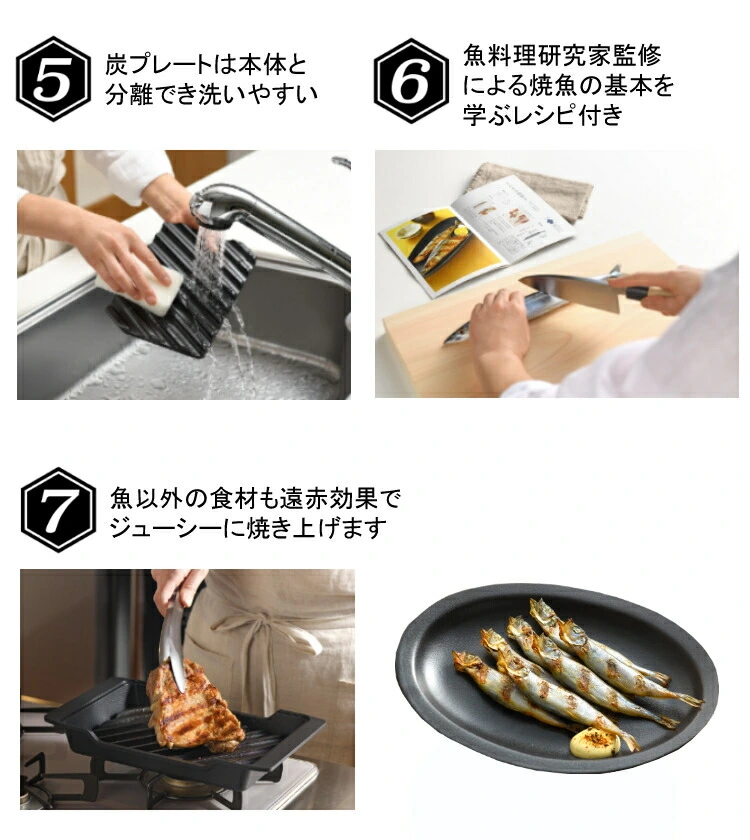 5
炭プレートは本体と分離でき洗いやすい

6
魚料理研究家監修による焼魚の基本を学ぶレシピ付き

7
魚以外の食材も遠赤効果でジューシーに焼き上げます